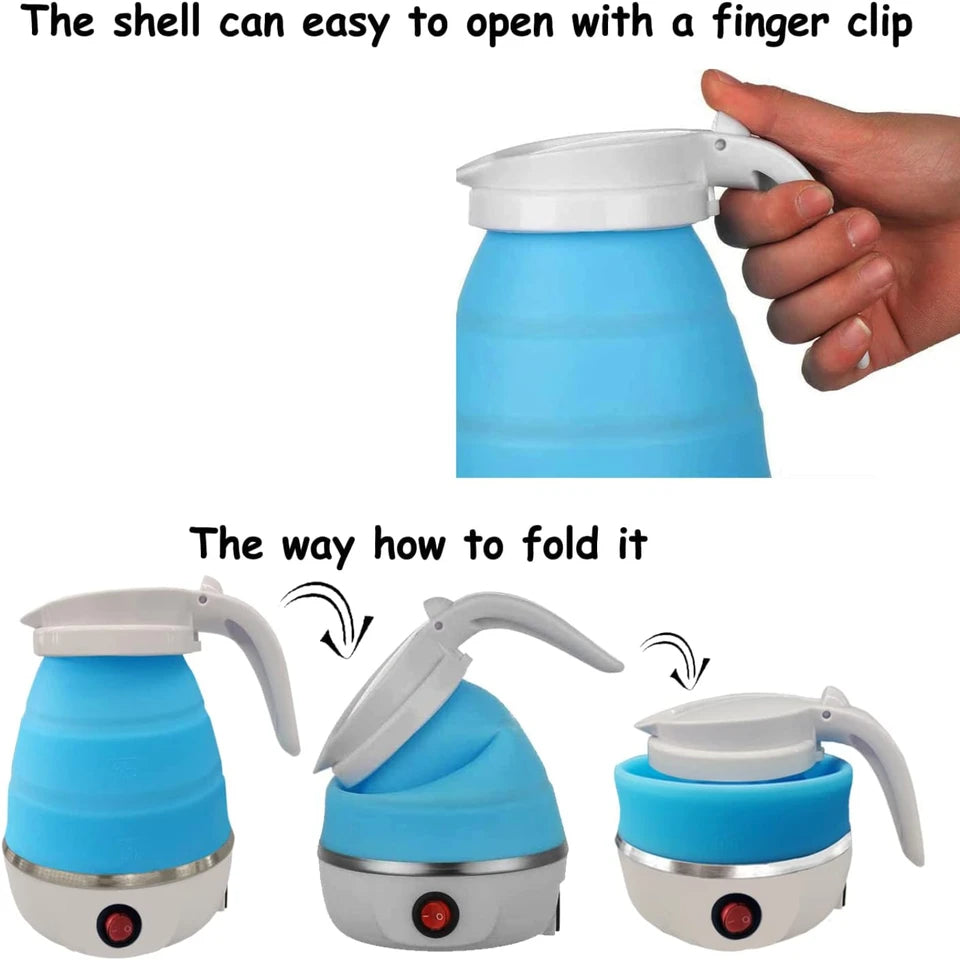 The shell can easy to open with a finger clip

The way how to fold it