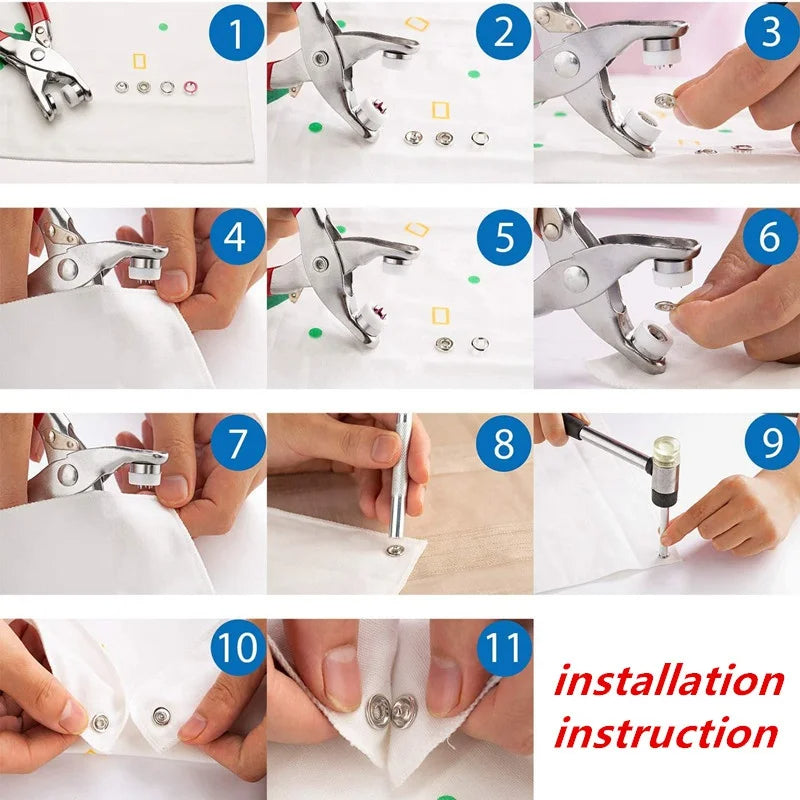 1

2

3

4

5

6

7

8

9

10

11

installation instruction