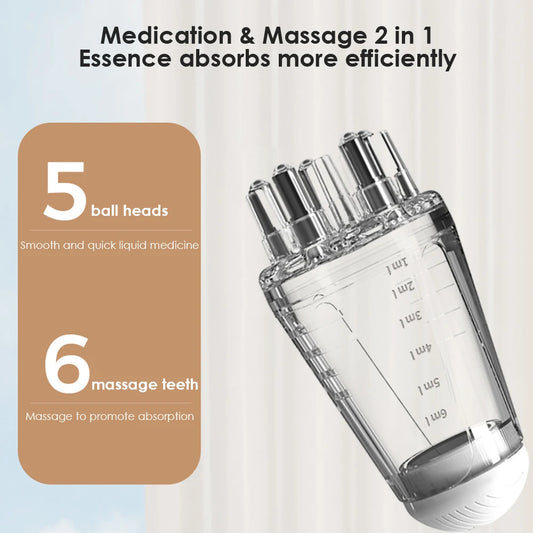 Medication & Massage 2 in 1
Essence absorbs more efficiently

5 ball heads

Smooth and quick liquid medicine

6 massage teeth

Massage to promote absorption

1ml
2ml
3ml
4ml
5ml
6ml