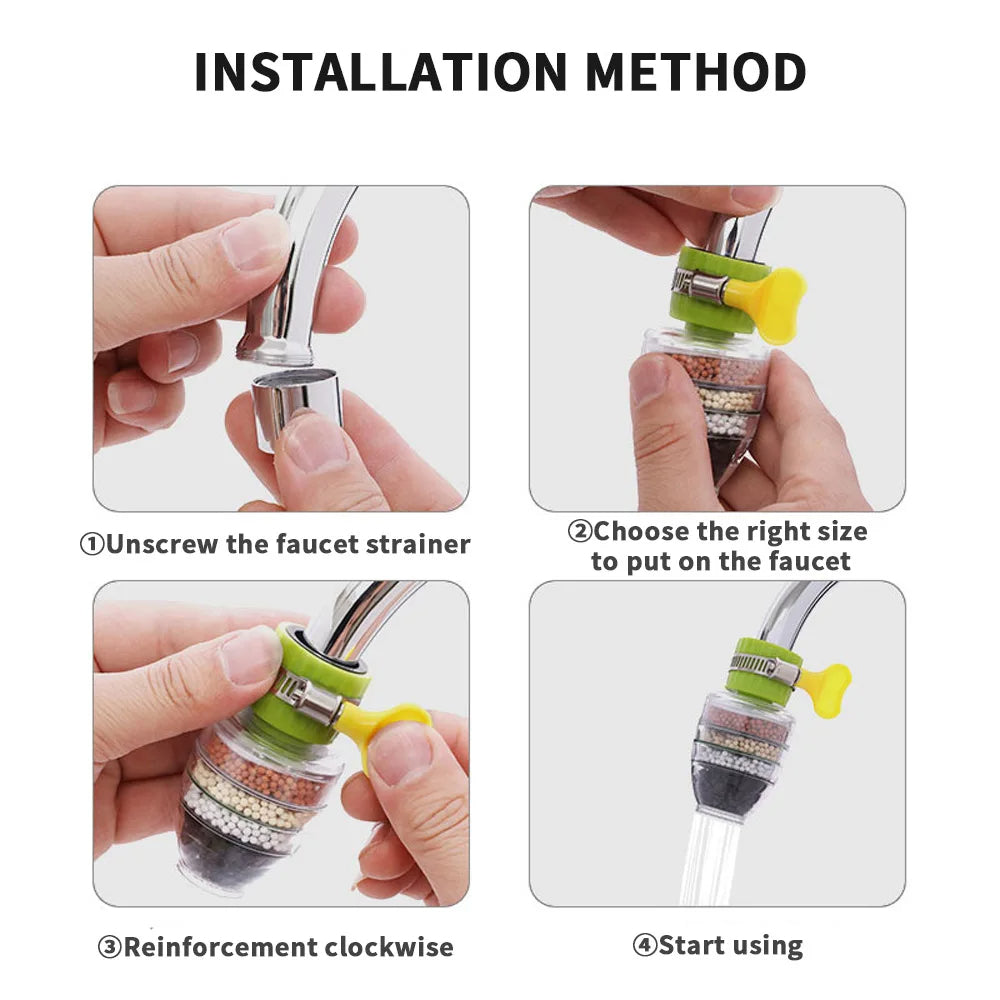 INSTALLATION METHOD

①Unscrew the faucet strainer

②Choose the right size to put on the faucet

③Reinforcement clockwise

④Start using